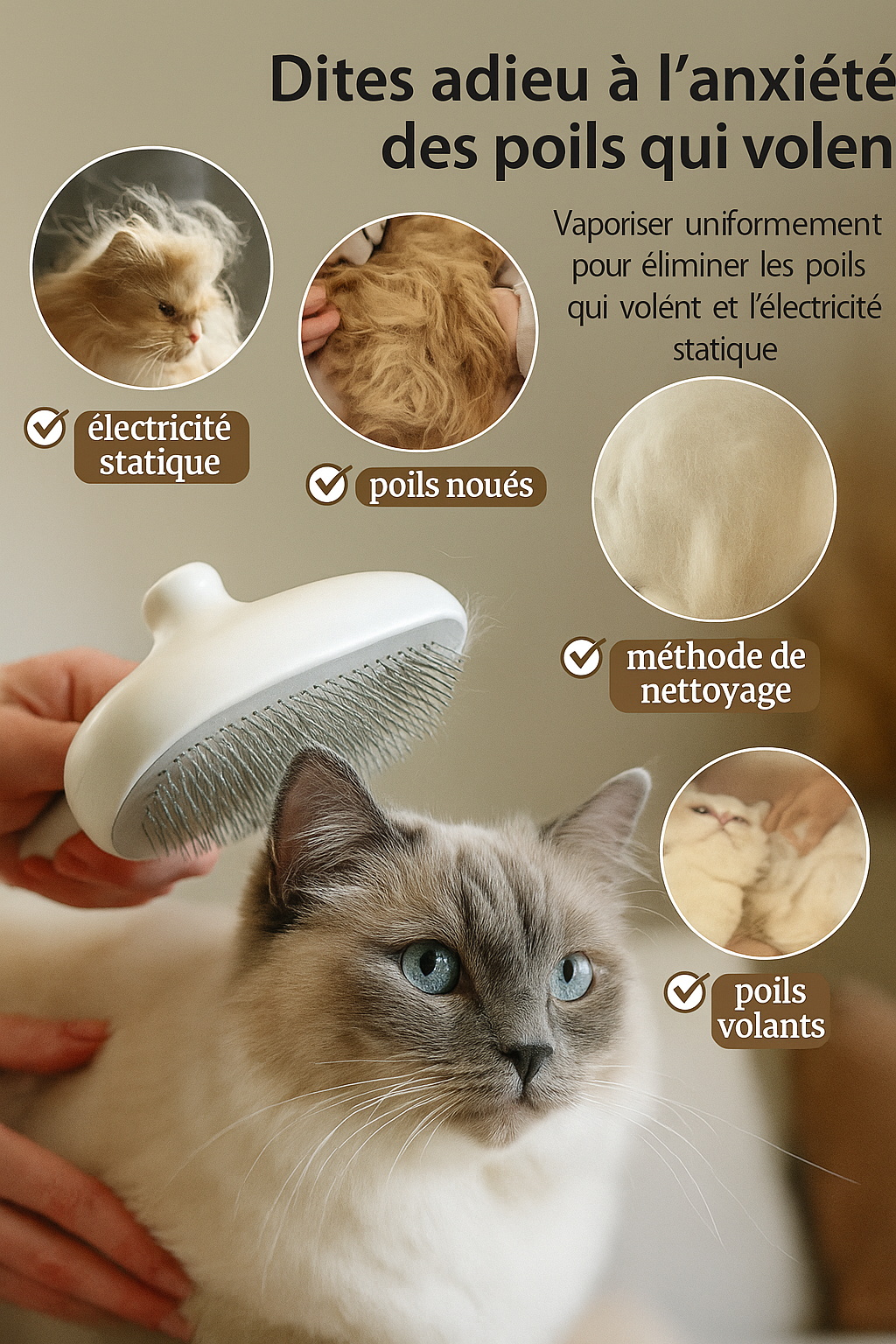 Dites adieu à l'anxiété des poils qui volen

Vaporiser uniformement pour éliminer les poils qui volént et l'électricité statique

électricité statique

poils noués

méthode de nettoyage

poils volants